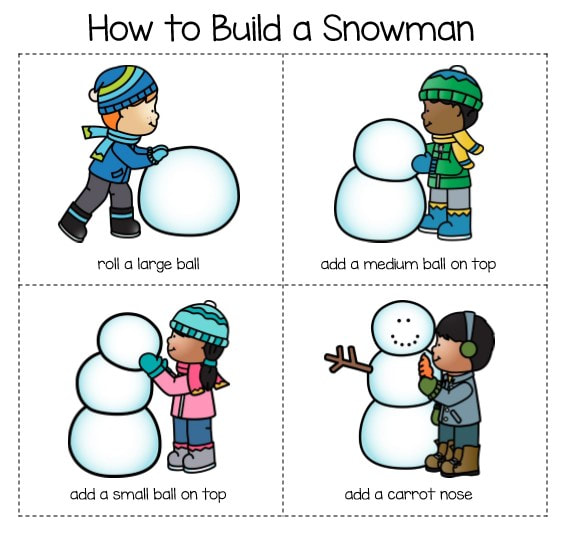 How to Build a Snowman

roll a large ball

add a medium ball on top

add a small ball on top

add a carrot nose